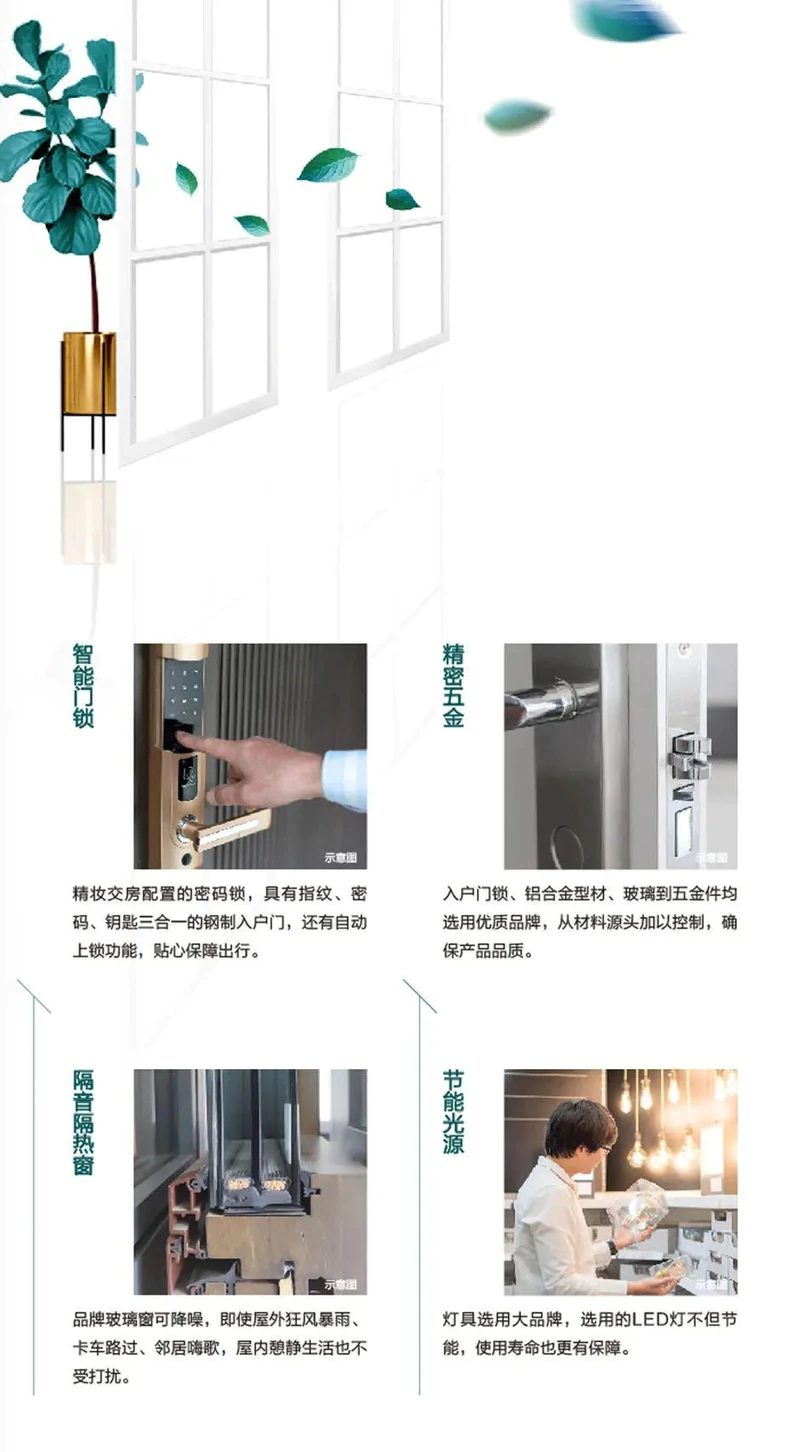 智能门锁

示意图

精妆交房配置的密码锁，具有指纹、密码、钥匙三合一的钢制入户门，还有自动上锁功能，贴心保障出行。

精密五金

示意图

入户门锁、铝合金型材、玻璃到五金件均选用优质品牌，从材料源头加以控制，确保产品品质。

隔音隔热窗

示意图

品牌玻璃窗可降噪，即使屋外狂风暴雨、卡车路过、邻居嗨歌，屋内憩静生活也不受打扰。

节能光源

示意图

灯具选用大品牌，选用的LED灯不但节能，使用寿命也更有保障。